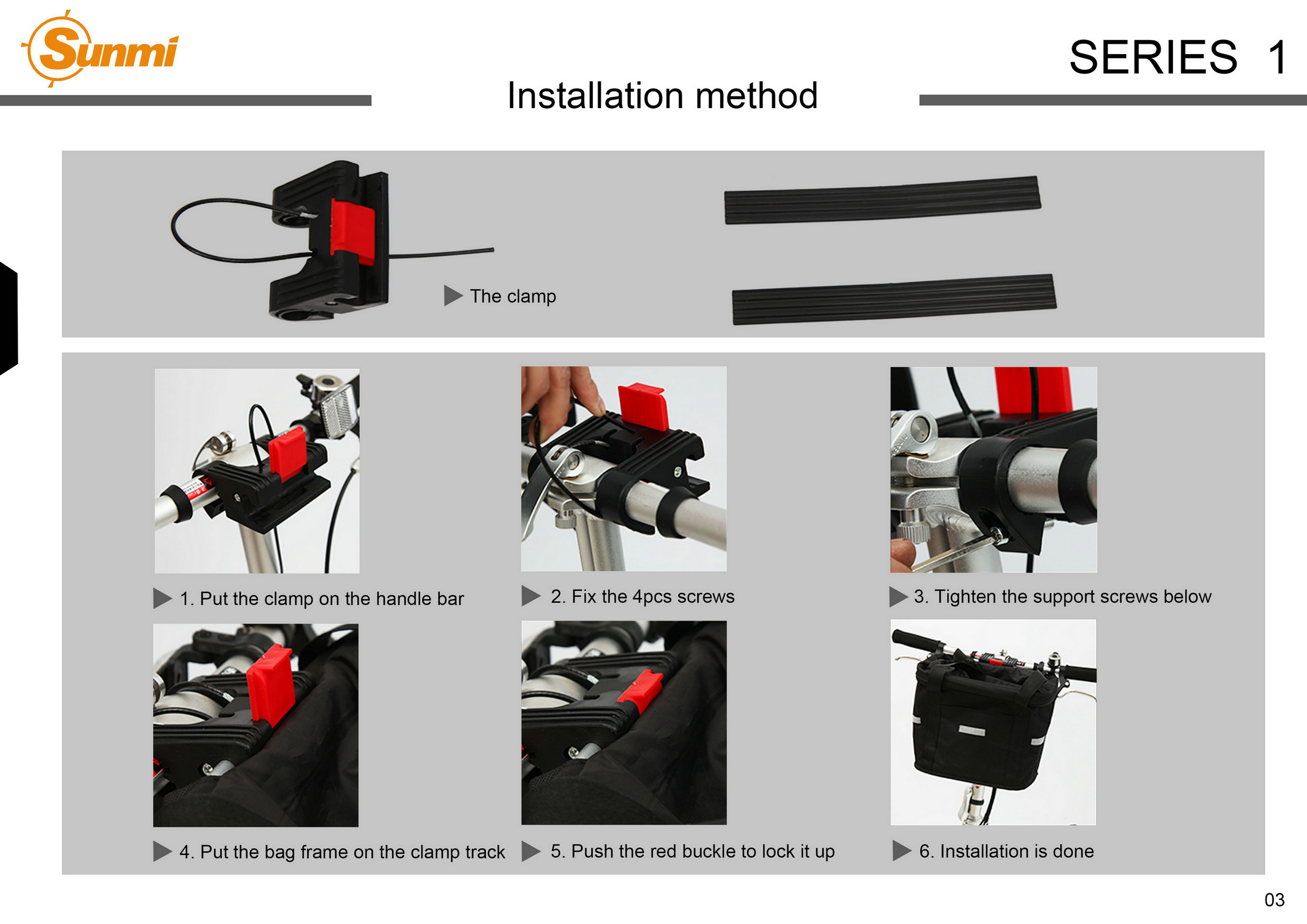 Sunmi

SERIES 1

Installation method

The clamp

1. Put the clamp on the handle bar

2. Fix the 4pcs screws

3. Tighten the support screws below

4. Put the bag frame on the clamp track

5. Push the red buckle to lock it up

6. Installation is done

03